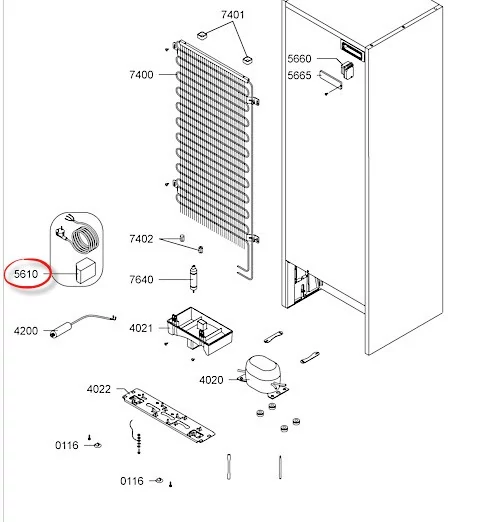 7401
7400
5660
5665
7402
5610
7640
4200
4021
4020
4022
0116
0116