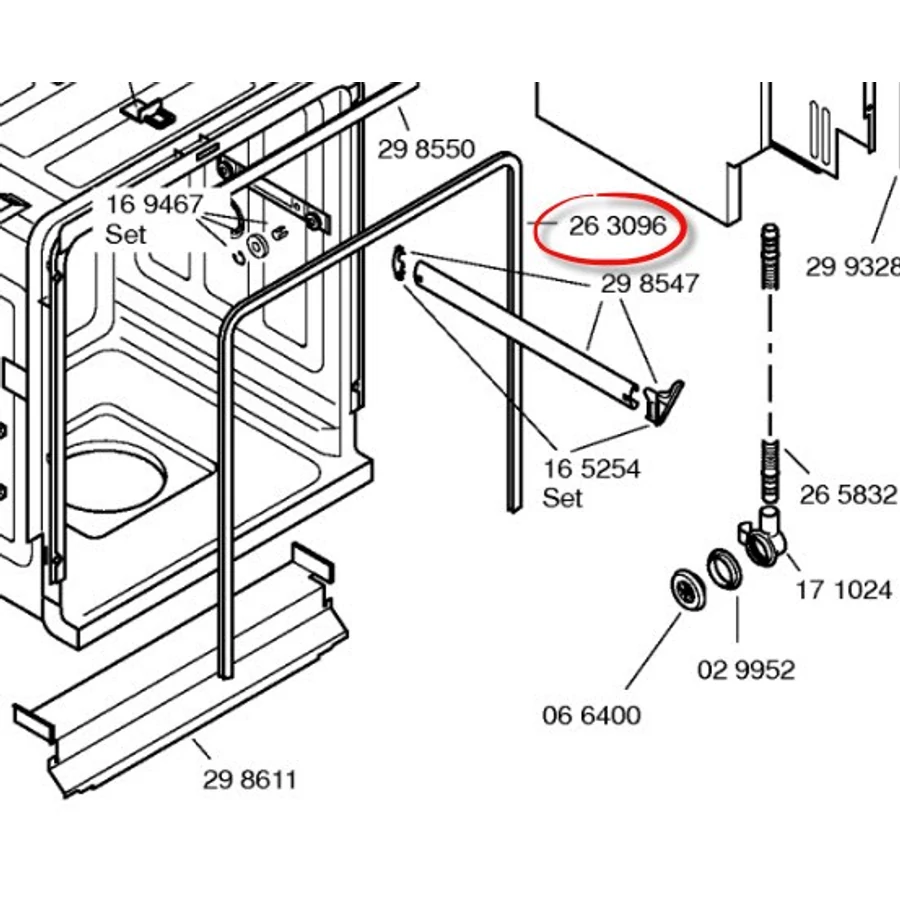 29 8550

16 9467
Set

26 3096

29 9328

29 8547

16 5254
Set

26 5832

17 1024

02 9952

06 6400

29 8611