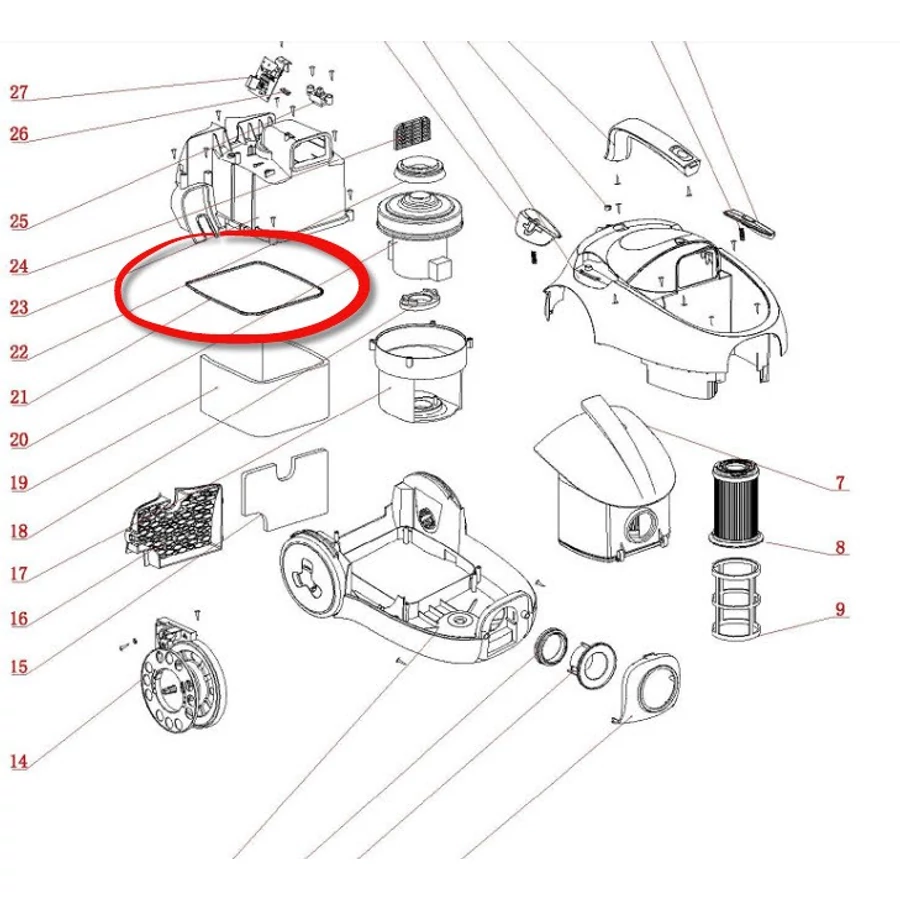 27
26
25
24
23
22
21
20
19
18
17
16
15
14
7
8
9