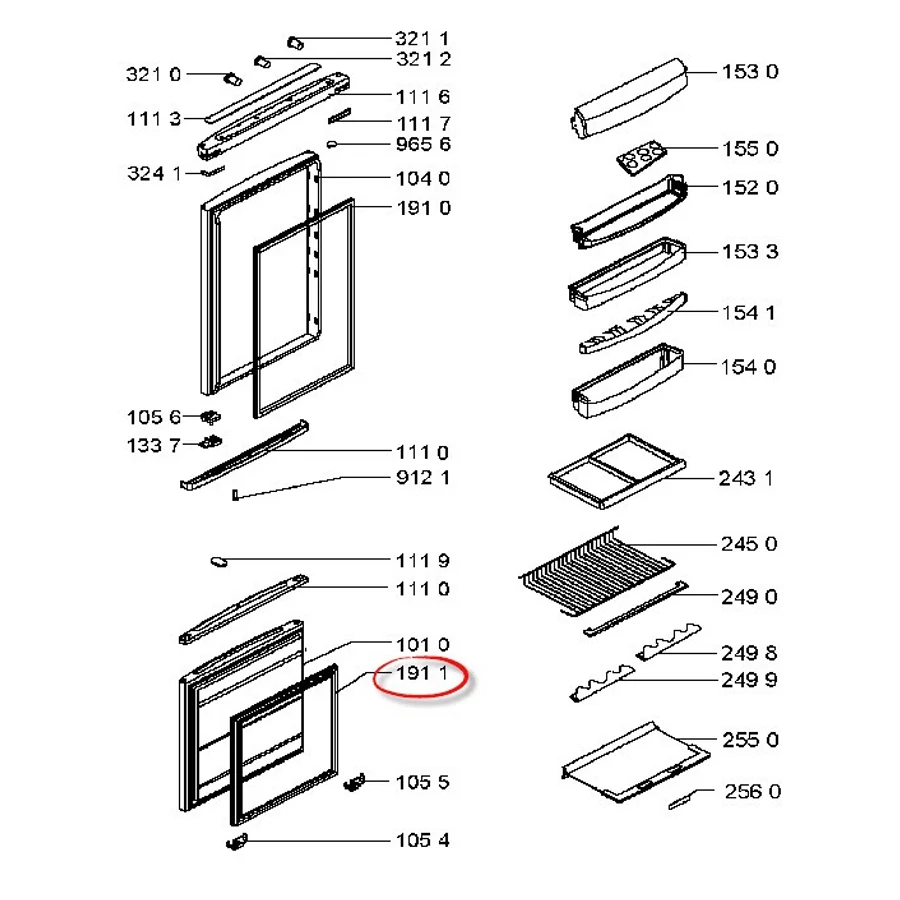 321 1
321 2
321 0
111 6
111 3
111 7
965 6
324 1
104 0
191 0
105 6
133 7
111 0
912 1
111 9
111 0
101 0
191 1
105 5
105 4
153 0
155 0
152 0
153 3
154 1
154 0
243 1
245 0
249 0
249 8
249 9
255 0
256 0